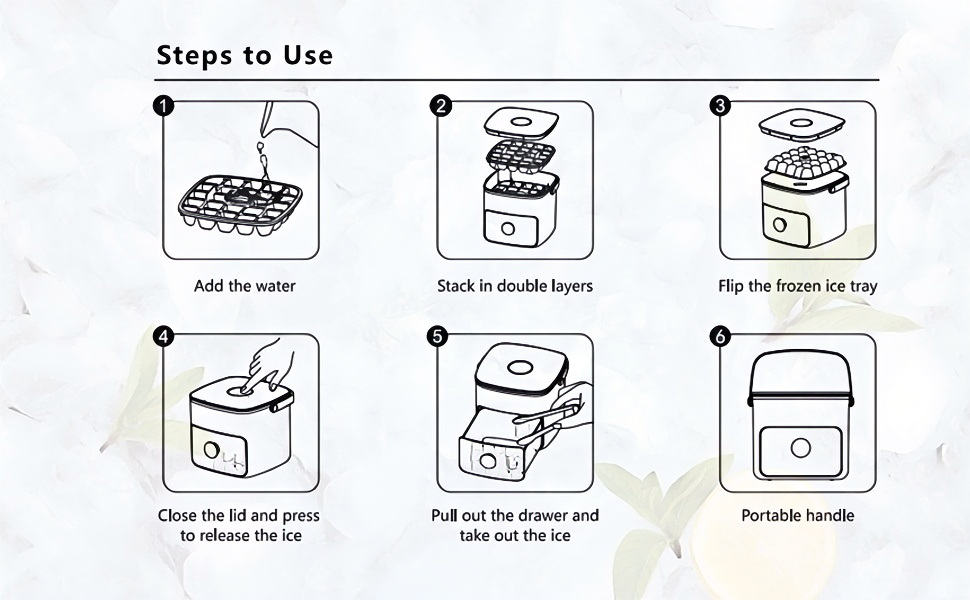 Steps to Use

1
Add the water

2
Stack in double layers

3
Flip the frozen ice tray

4
Close the lid and press to release the ice

5
Pull out the drawer and take out the ice

6
Portable handle