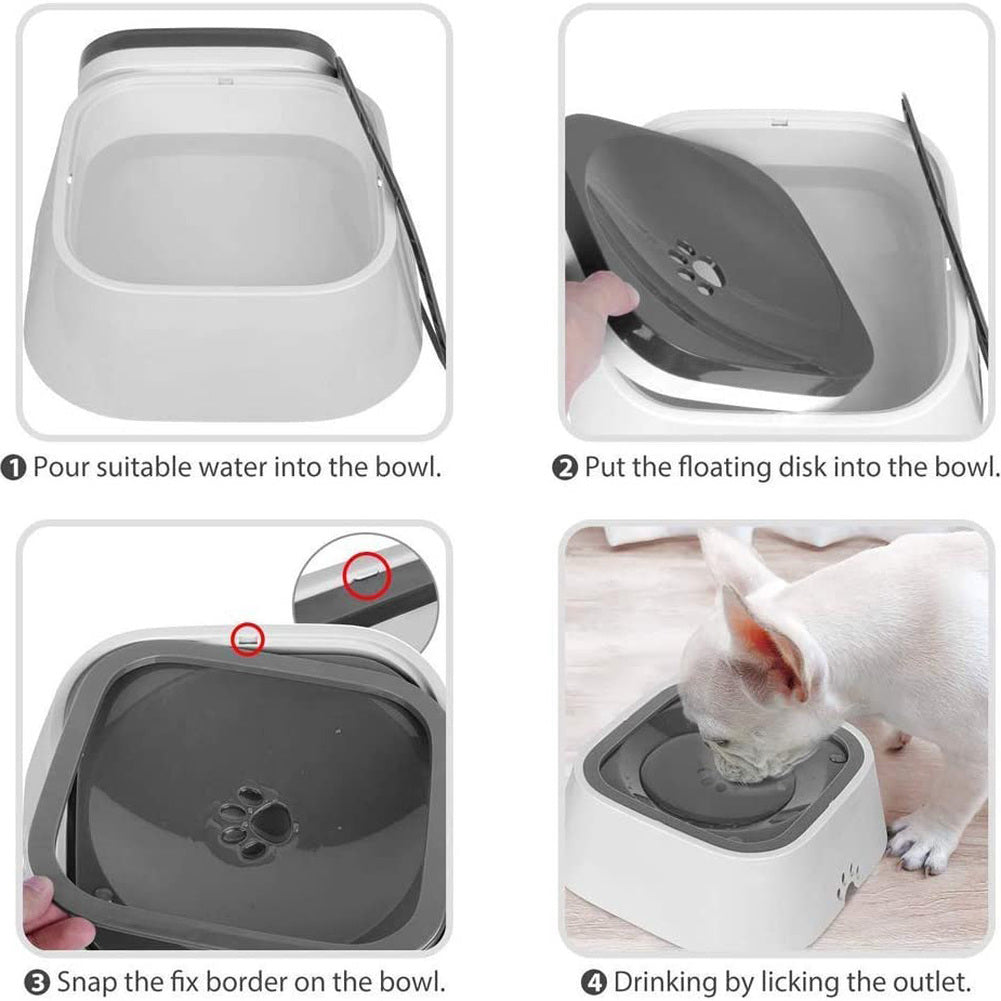 ❶ Pour suitable water into the bowl.

❷ Put the floating disk into the bowl.

❸ Snap the fix border on the bowl.

❹ Drinking by licking the outlet.